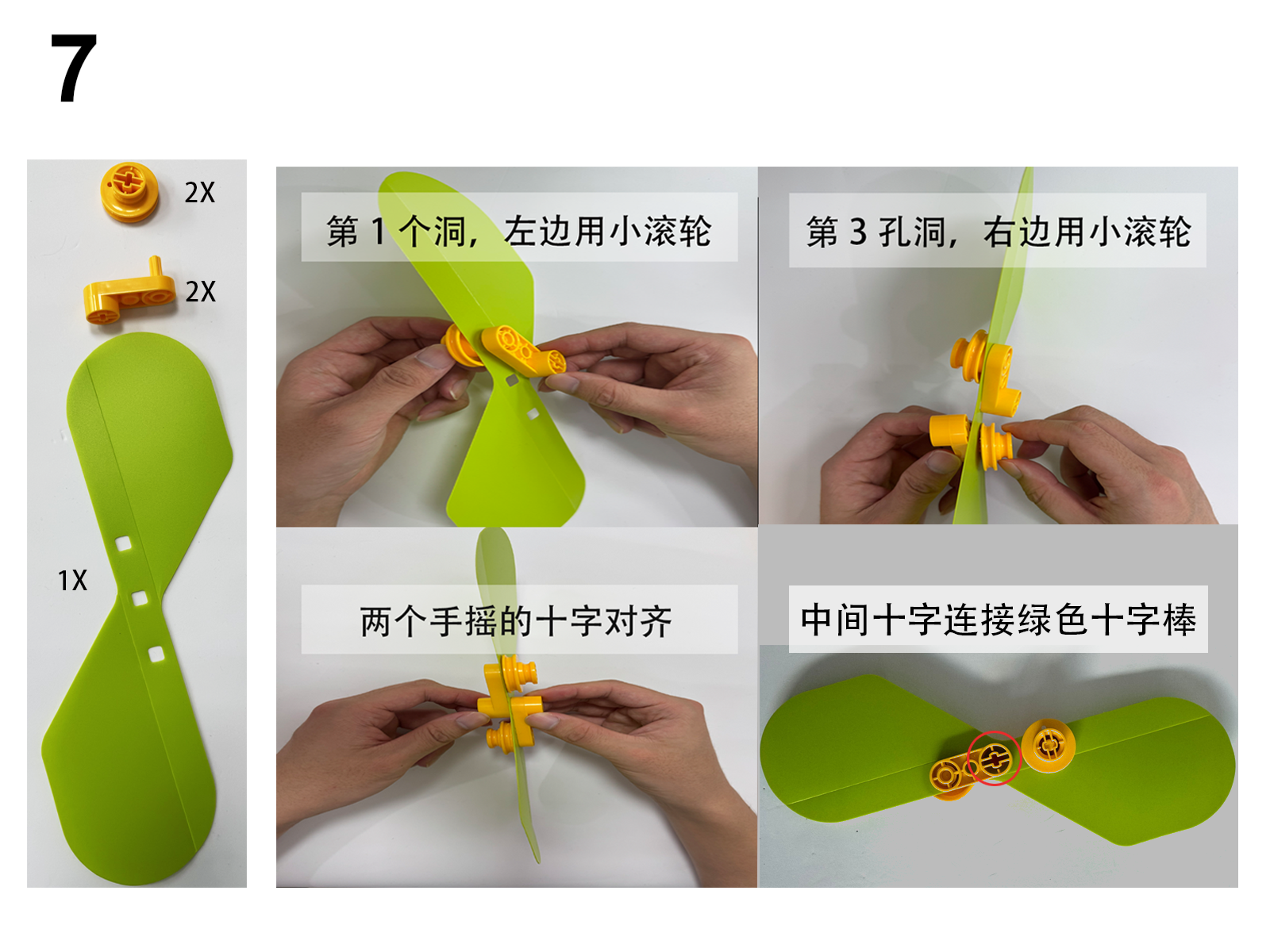 7

2X

2X

1X

第 1 个洞，左边用小滚轮

第 3 孔洞，右边用小滚轮

两个手摇的十字对齐

中间十字连接绿色十字棒